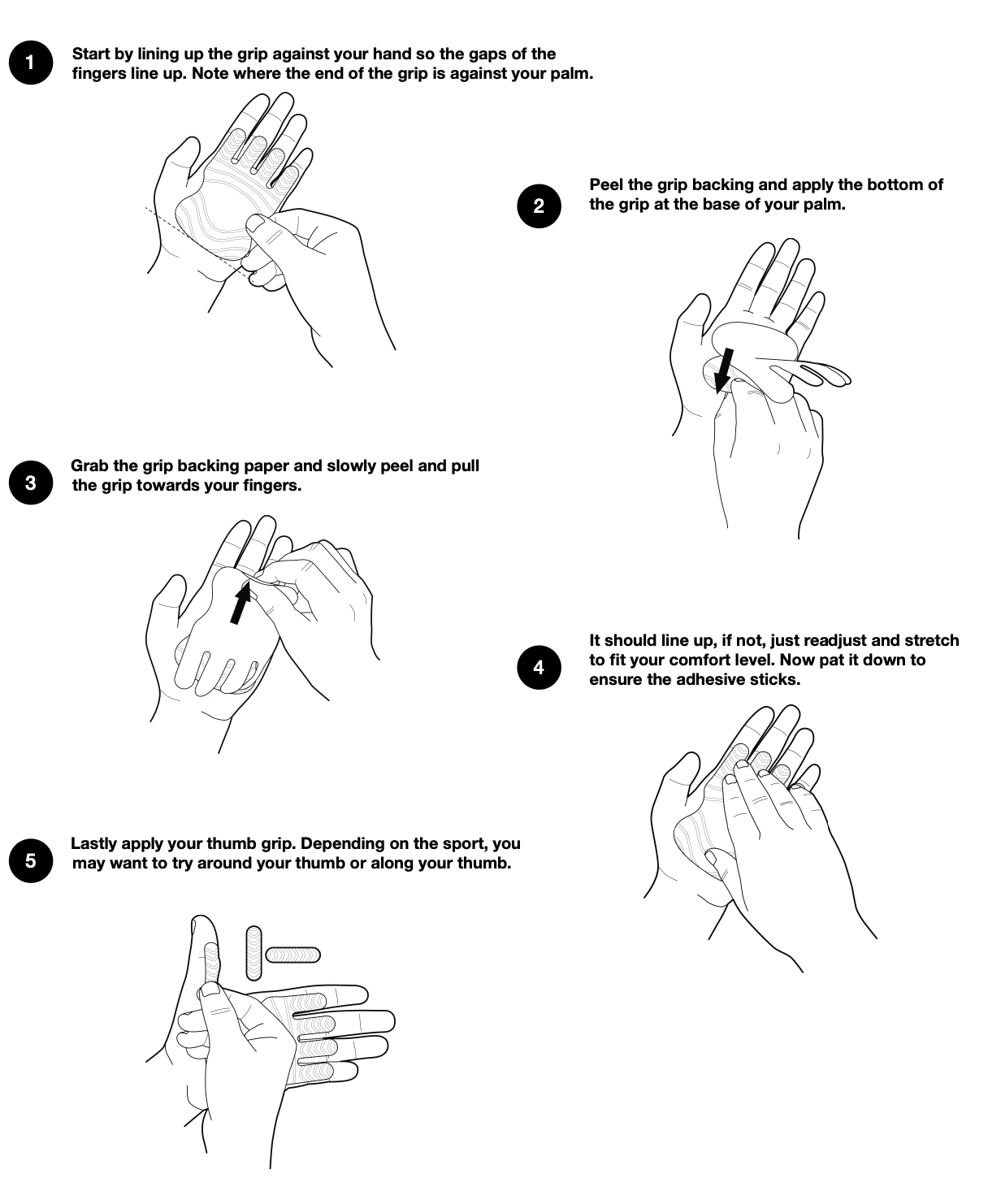 1 Start by lining up the grip against your hand so the gaps of the fingers line up. Note where the end of the grip is against your palm.

2 Peel the grip backing and apply the bottom of the grip at the base of your palm.

3 Grab the grip backing paper and slowly peel and pull the grip towards your fingers.

4 It should line up, if not, just readjust and stretch to fit your comfort level. Now pat it down to ensure the adhesive sticks.

5 Lastly apply your thumb grip. Depending on the sport, you may want to try around your thumb or along your thumb.